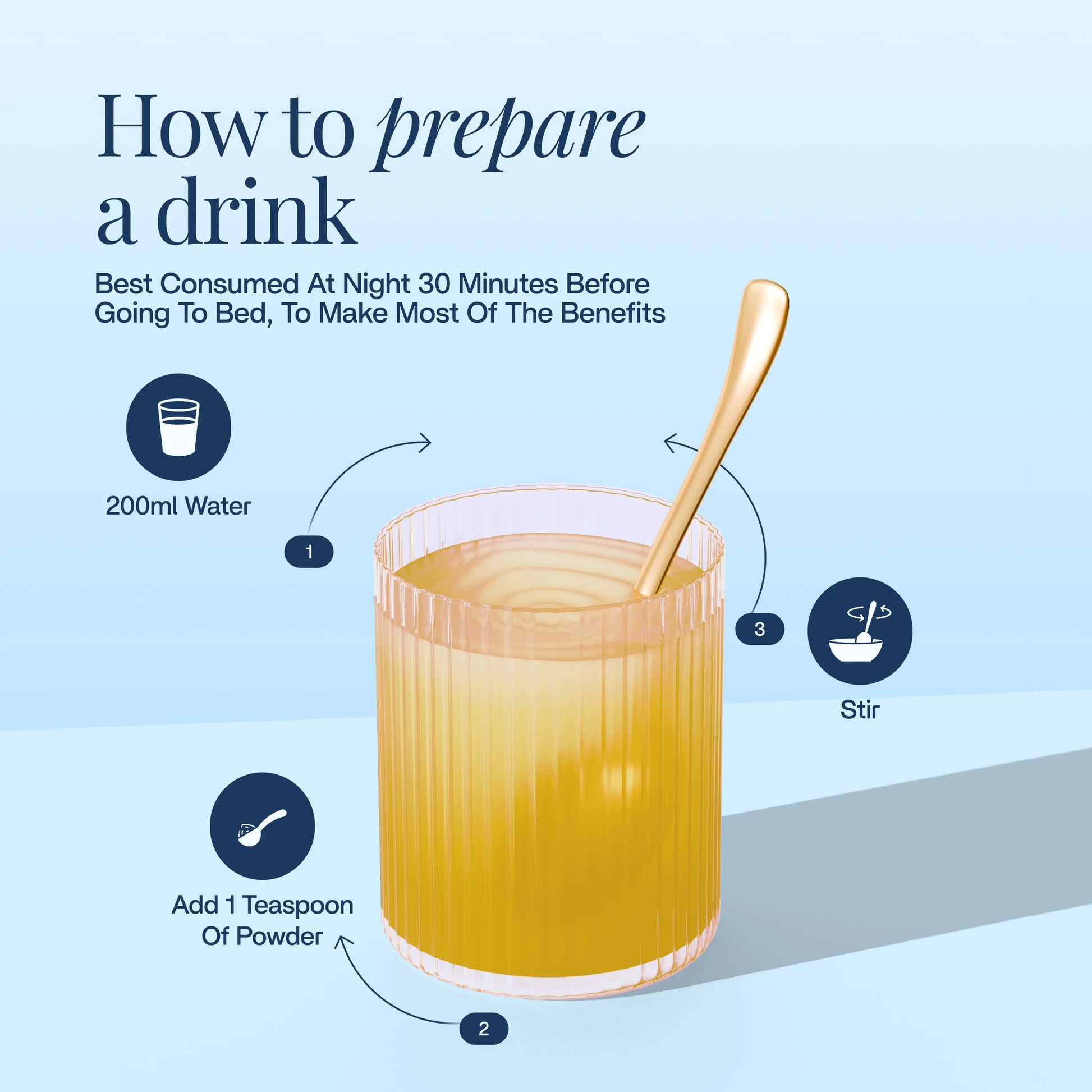 How to prepare a drink

Best Consumed At Night 30 Minutes Before Going To Bed, To Make Most Of The Benefits

200ml Water

1

3

Stir

Add 1 Teaspoon Of Powder

2